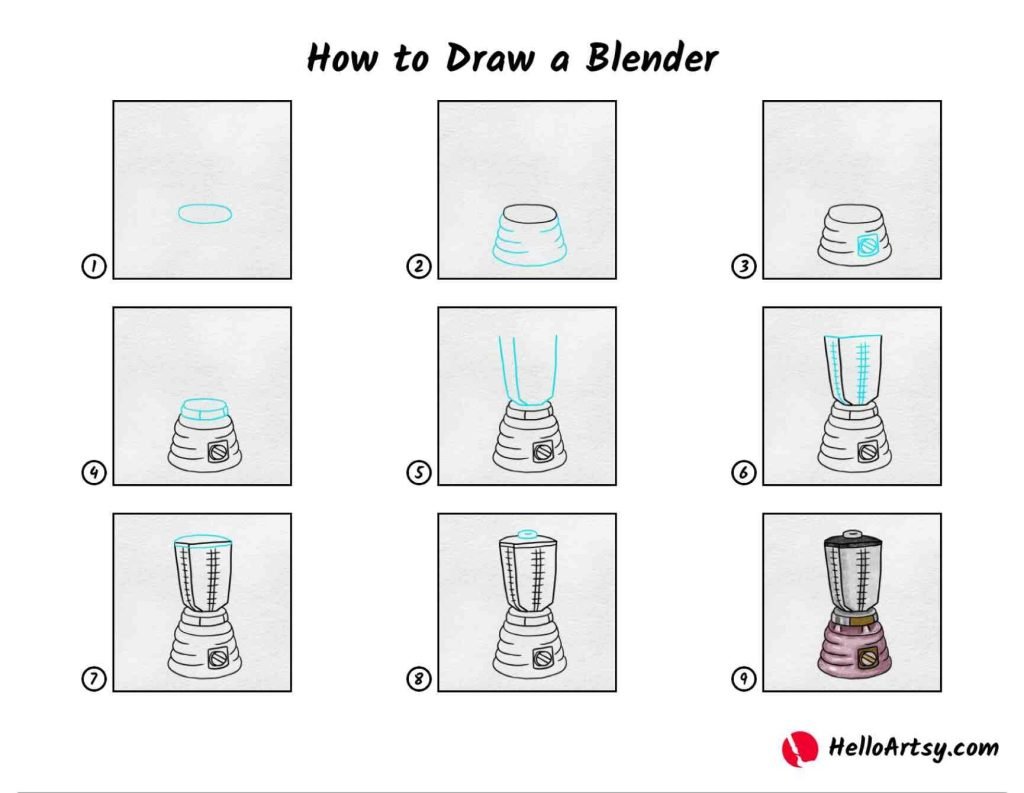 How to Draw a Blender

1

2

3

4

5

6

7

8

9

HelloArtsy.com