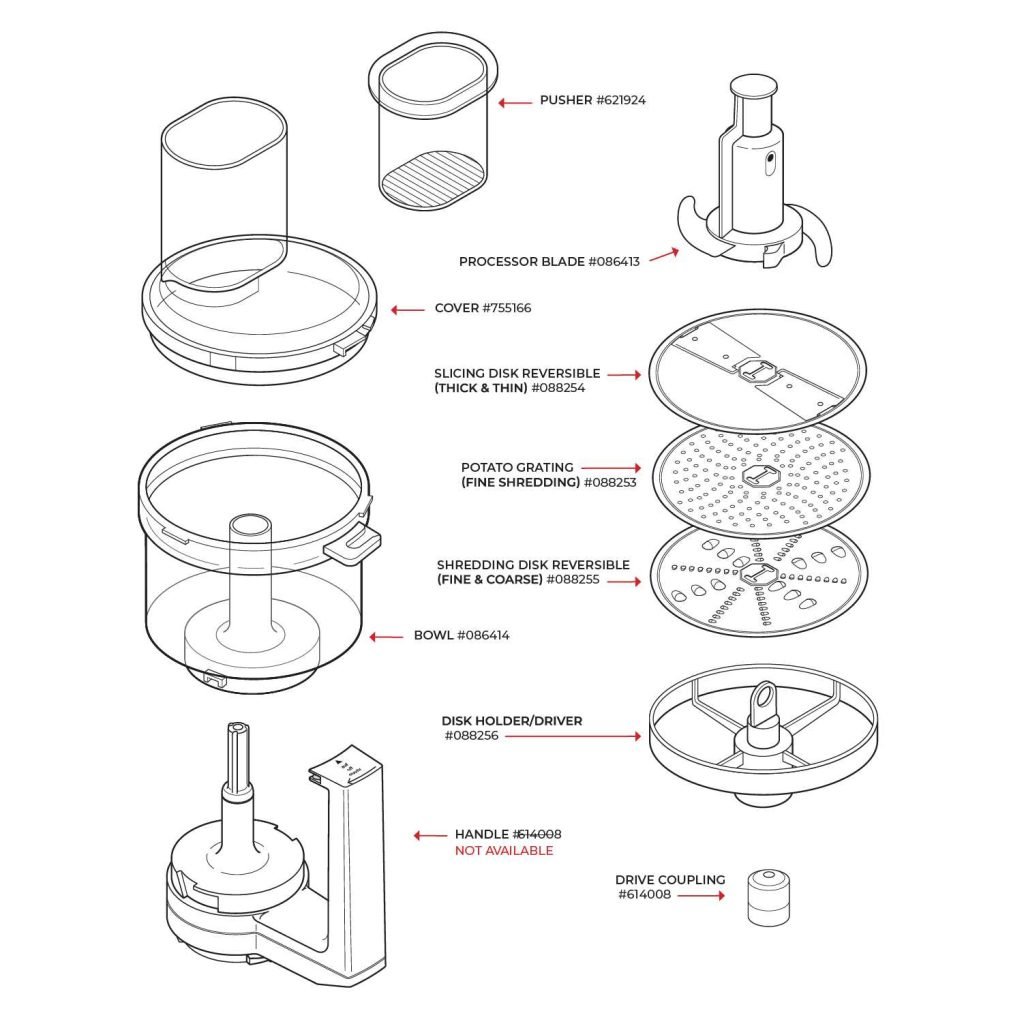 PUSHER #621924

PROCESSOR BLADE #086413

COVER #755166

SLICING DISK REVERSIBLE
(THICK & THIN) #088254

POTATO GRATING
(FINE SHREDDING) #088253

SHREDDING DISK REVERSIBLE
(FINE & COARSE) #088255

BOWL #086414

DISK HOLDER/DRIVER
#088256

HANDLE #614008
NOT AVAILABLE

DRIVE COUPLING
#614008