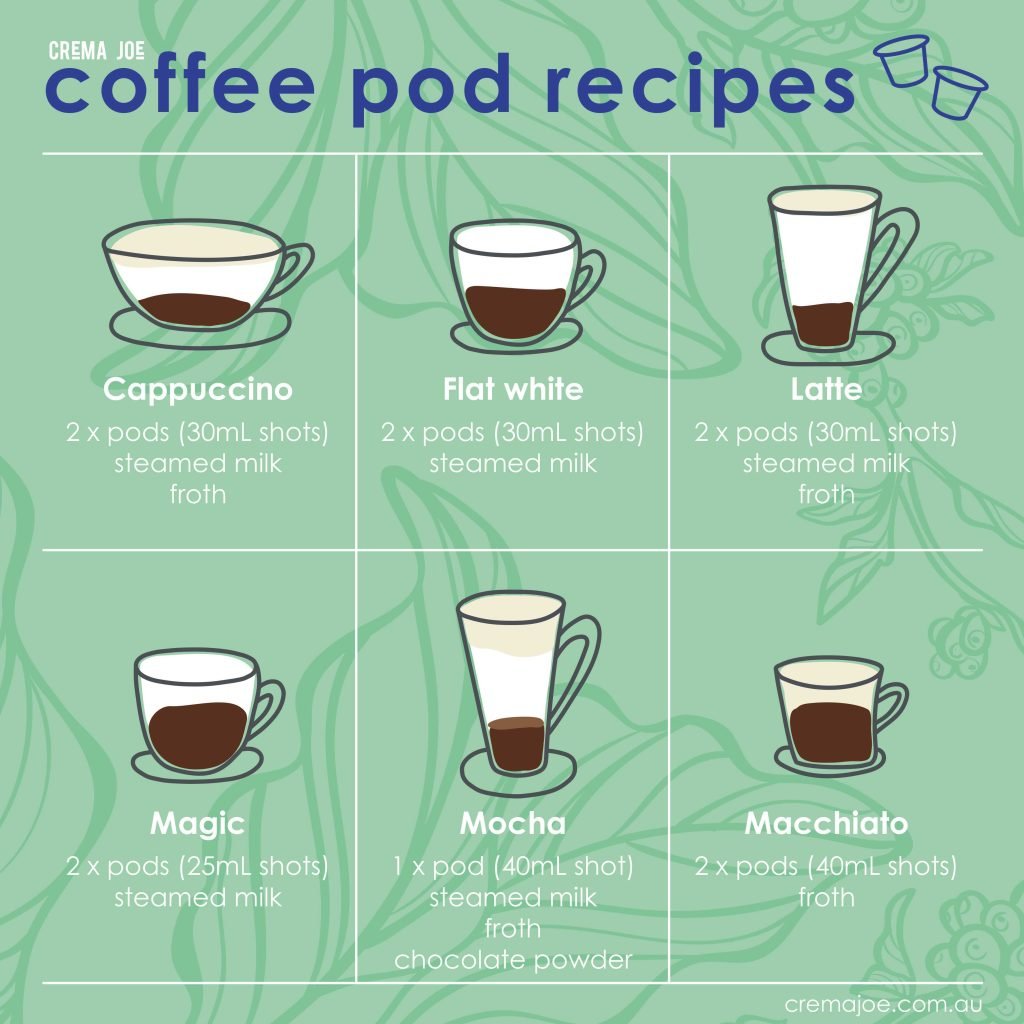 CREMA JOE
coffee pod recipes

Cappuccino
2 x pods (30mL shots)
steamed milk
froth

Flat white
2 x pods (30mL shots)
steamed milk

Latte
2 x pods (30mL shots)
steamed milk
froth

Magic
2 x pods (25mL shots)
steamed milk

Mocha
1 x pod (40mL shot)
steamed milk
froth
chocolate powder

Macchiato
2 x pods (40mL shots)
froth

cremajoe.com.au